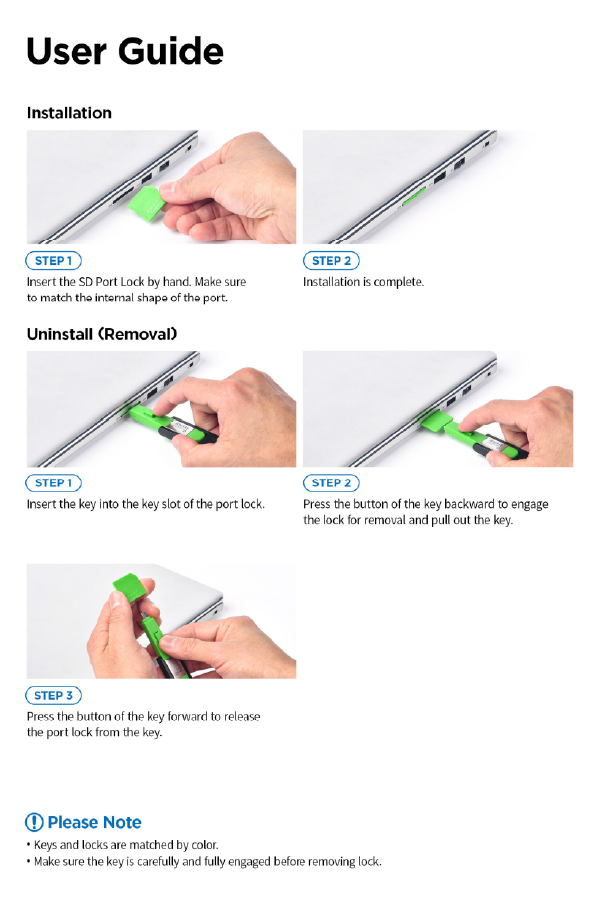 User Guide

Installation

STEP 1
Insert the SD Port Lock by hand. Make sure to match the internal shape of the port.

STEP 2
Installation is complete.

Uninstall (Removal)

STEP 1
Insert the key into the key slot of the port lock.

STEP 2
Press the button of the key backward to engage the lock for removal and pull out the key.

STEP 3
Press the button of the key forward to release the port lock from the key.

! Please Note
• Keys and locks are matched by color.
• Make sure the key is carefully and fully engaged before removing lock.