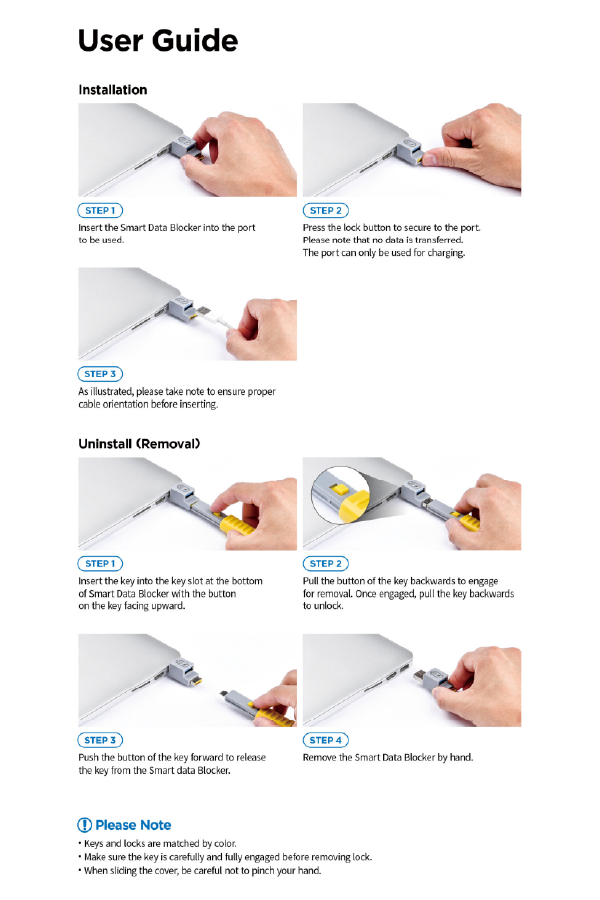 User Guide

Installation

STEP 1
Insert the Smart Data Blocker into the port to be used.

STEP 2
Press the lock button to secure to the port. Please note that no data is transferred. The port can only be used for charging.

STEP 3
As illustrated, please take note to ensure proper cable orientation before inserting.

Uninstall (Removal)

STEP 1
Insert the key into the key slot at the bottom of Smart Data Blocker with the button on the key facing upward.

STEP 2
Pull the button of the key backwards to engage for removal. Once engaged, pull the key backwards to unlock.

STEP 3
Push the button of the key forward to release the key from the Smart data Blocker.

STEP 4
Remove the Smart Data Blocker by hand.

! Please Note
• Keys and locks are matched by color.
• Make sure the key is carefully and fully engaged before removing lock.
• When sliding the cover, be careful not to pinch your hand.